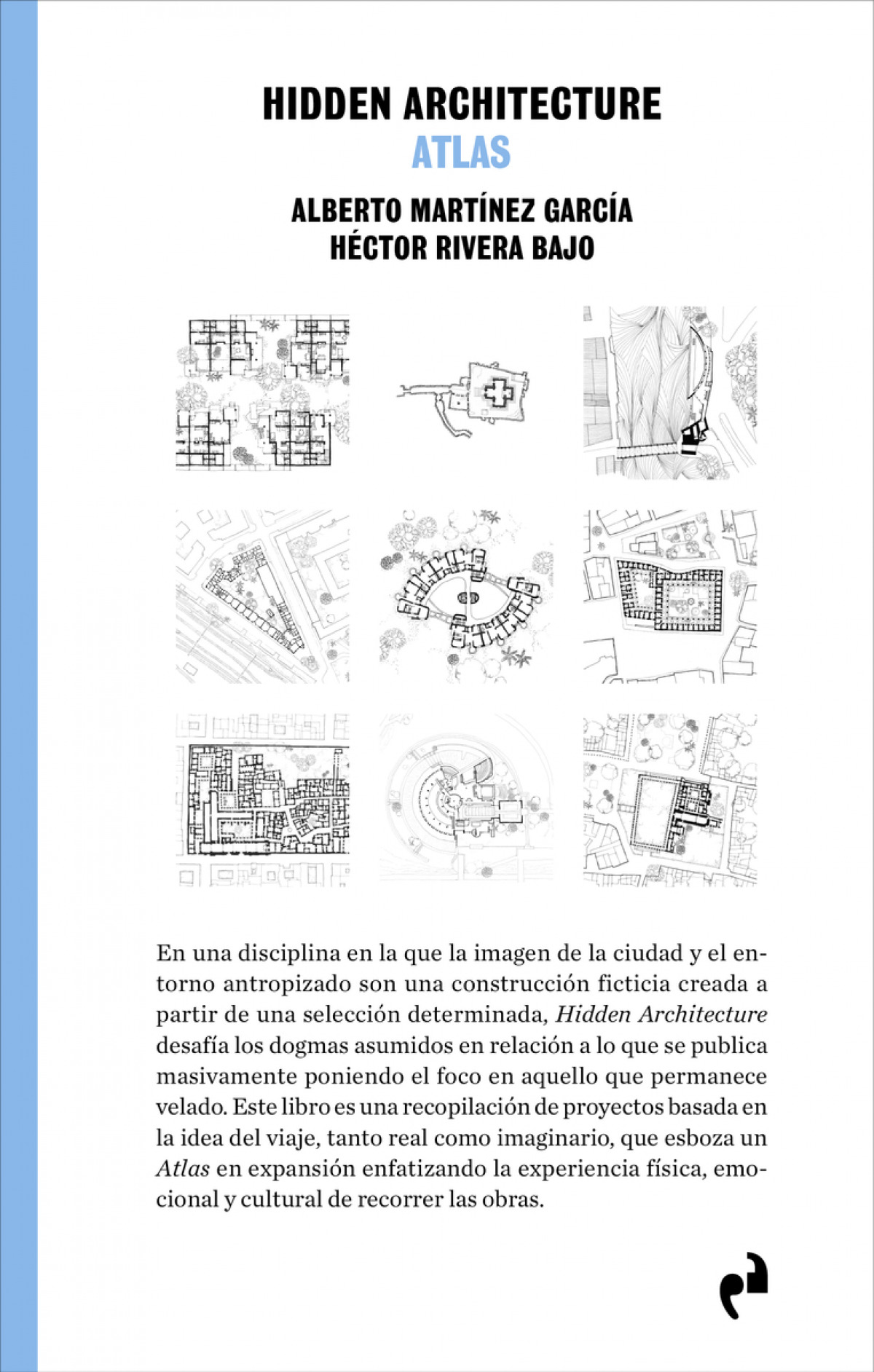 HIDDEN ARCHITECTURE
ATLAS

ALBERTO MARTÍNEZ GARCÍA
HÉCTOR RIVERA BAJO

En una disciplina en la que la imagen de la ciudad y el entorno antropizado son una construcción ficticia creada a partir de una selección determinada, Hidden Architecture desafía los dogmas asumidos en relación a lo que se publica masivamente poniendo el foco en aquello que permanece velado. Este libro es una recopilación de proyectos basada en la idea del viaje, tanto real como imaginario, que esboza un Atlas en expansión enfatizando la experiencia física, emocional y cultural de recorrer las obras.